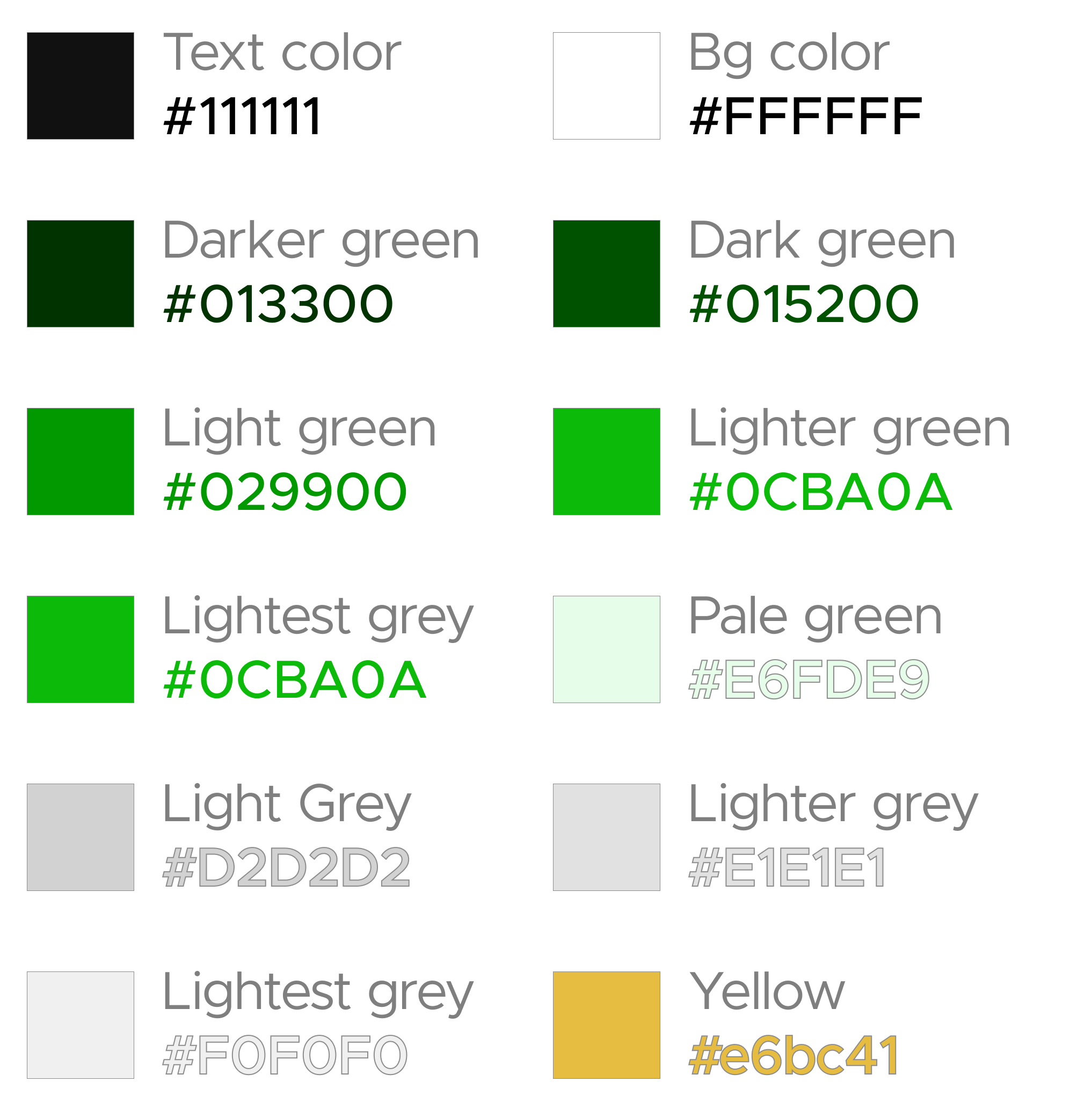 Text color
#111111

Bg color
#FFFFFF

Darker green
#013300

Dark green
#015200

Light green
#029900

Lighter green
#0CBA0A

Lightest grey
#0CBA0A

Pale green
#E6FDE9

Light Grey
#D2D2D2

Lighter grey
#E1E1E1

Lightest grey
#F0F0F0

Yellow
#e6bc41